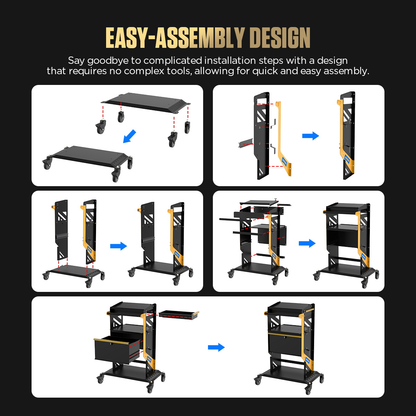 EASY-ASSEMBLY DESIGN

Say goodbye to complicated installation steps with a design that requires no complex tools, allowing for quick and easy assembly.