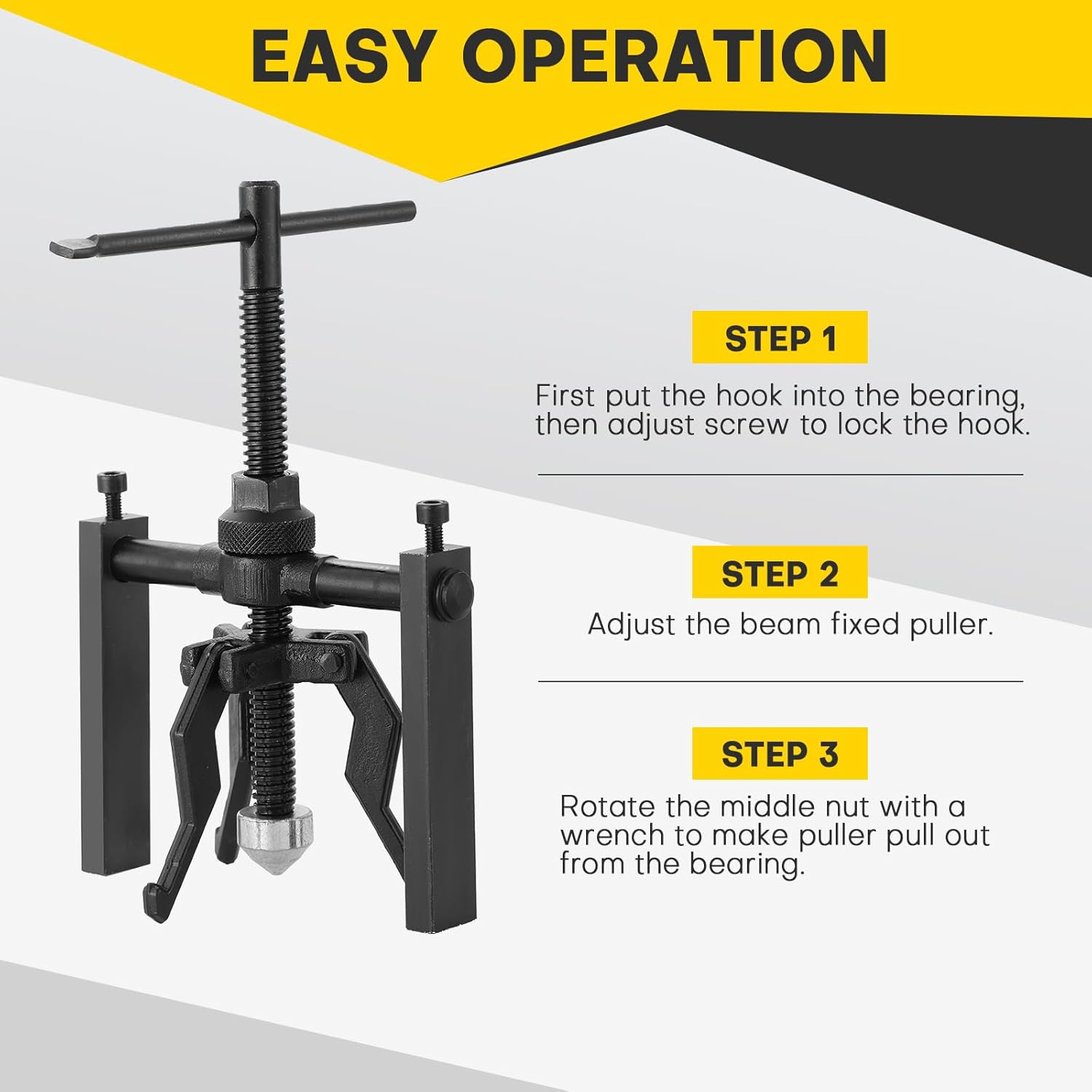 EASY OPERATION

STEP 1

First put the hook into the bearing, then adjust screw to lock the hook.

STEP 2

Adjust the beam fixed puller.

STEP 3

Rotate the middle nut with a wrench to make puller pull out from the bearing.