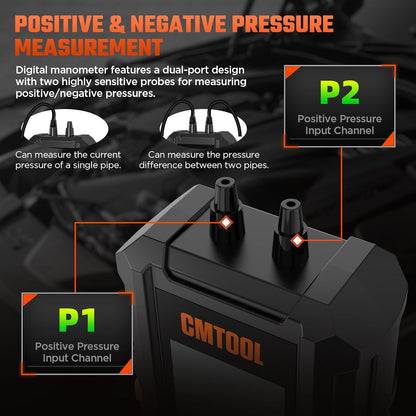 POSITIVE & NEGATIVE PRESSURE MEASUREMENT

Digital manometer features a dual-port design with two highly sensitive probes for measuring positive/negative pressures.

Can measure the current pressure of a single pipe.

Can measure the pressure difference between two pipes.

P2
Positive Pressure Input Channel

P1
Positive Pressure Input Channel

CMTOOL