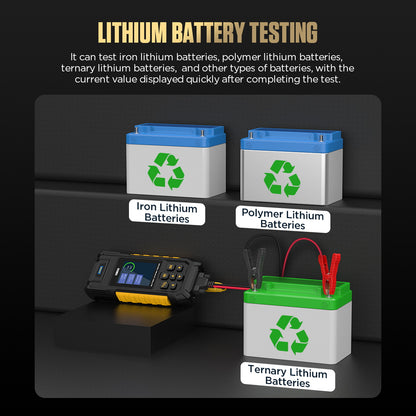 LITHIUM BATTERY TESTING

It can test iron lithium batteries, polymer lithium batteries, ternary lithium batteries, and other types of batteries, with the current value displayed quickly after completing the test.

Iron Lithium Batteries

Polymer Lithium Batteries

Ternary Lithium Batteries