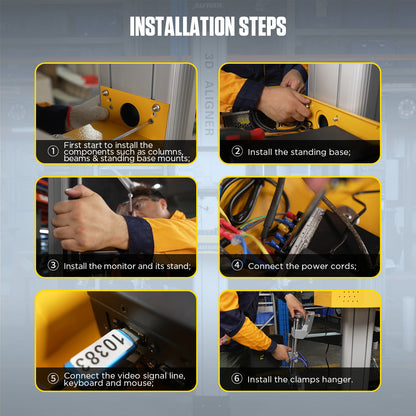 INSTALLATION STEPS

3D ALIGNER

① First start to install the components such as columns, beams & standing base mounts;

② Install the standing base;

③ Install the monitor and its stand;

④ Connect the power cords;

10383

⑤ Connect the video signal line, keyboard and mouse;

⑥ Install the clamps hanger.